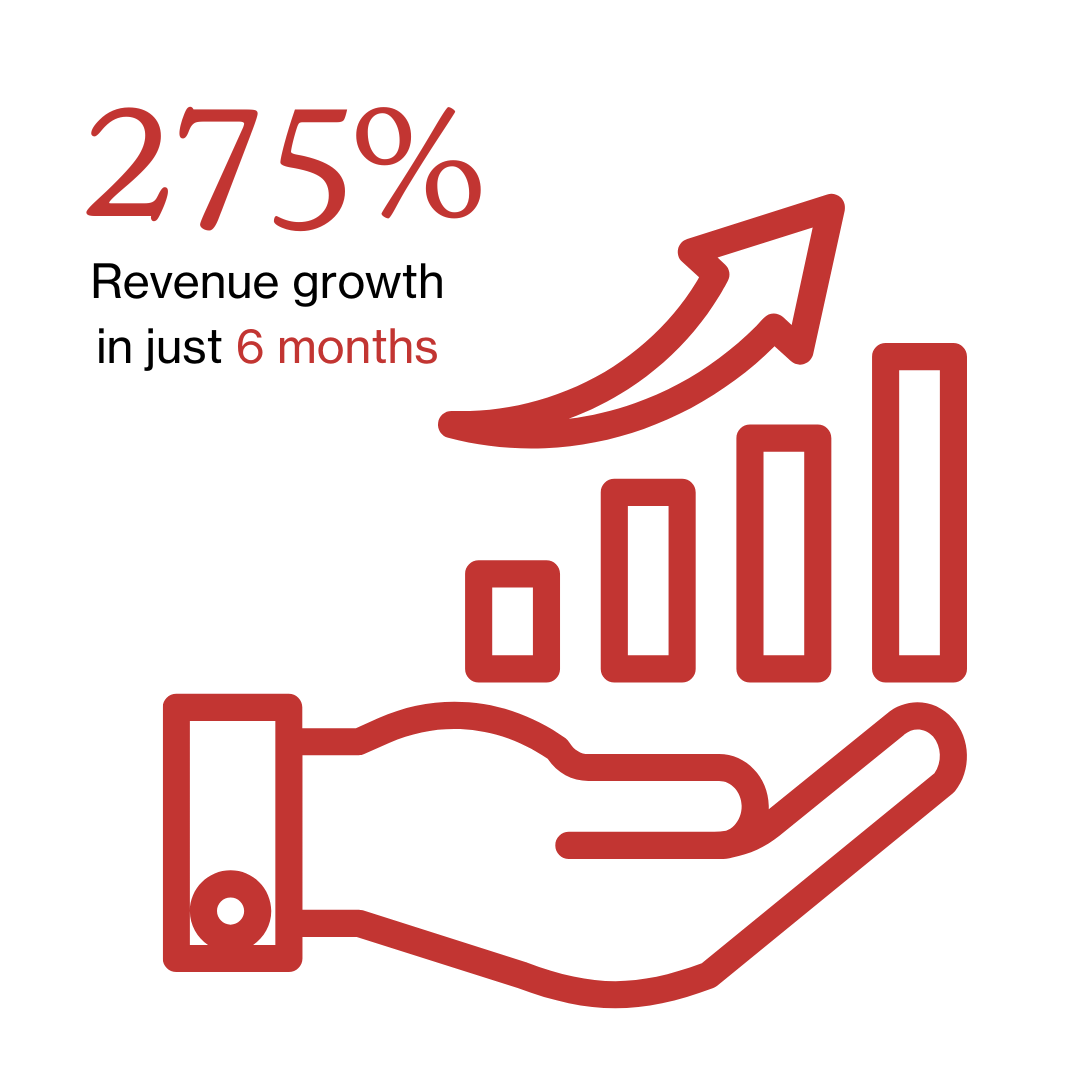 275%

Revenue growth in just 6 months