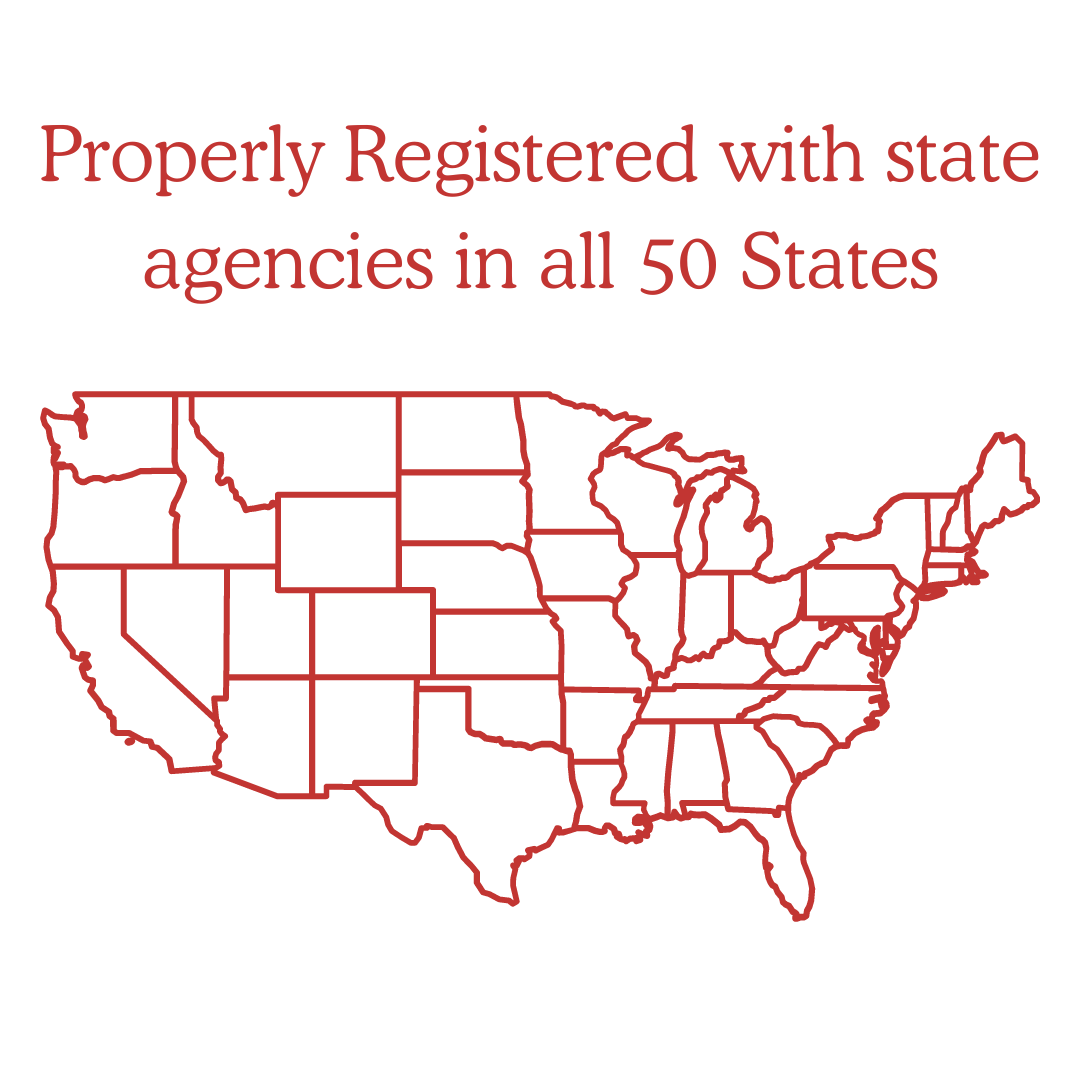 Properly Registered with state agencies in all 50 States