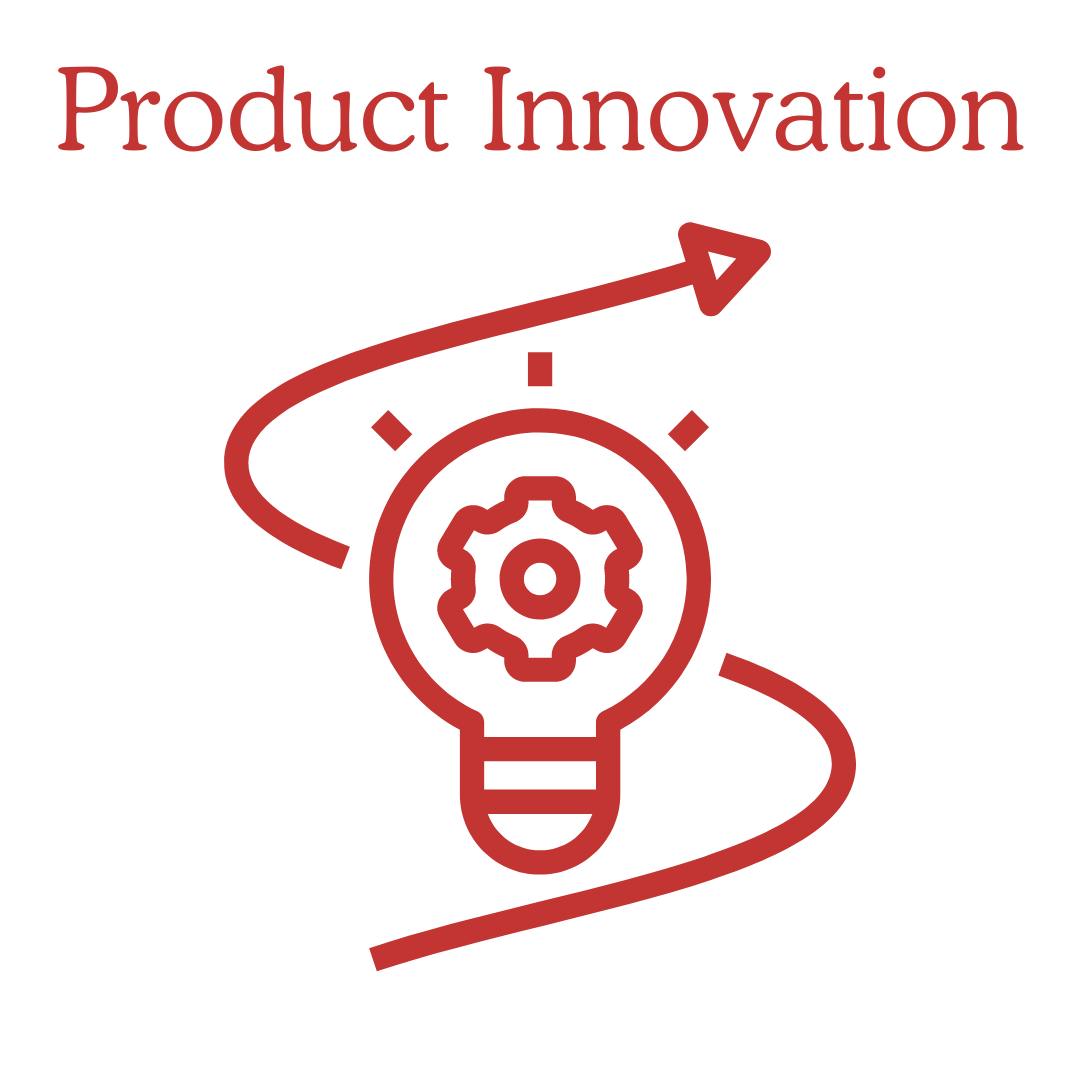 Product Innovation