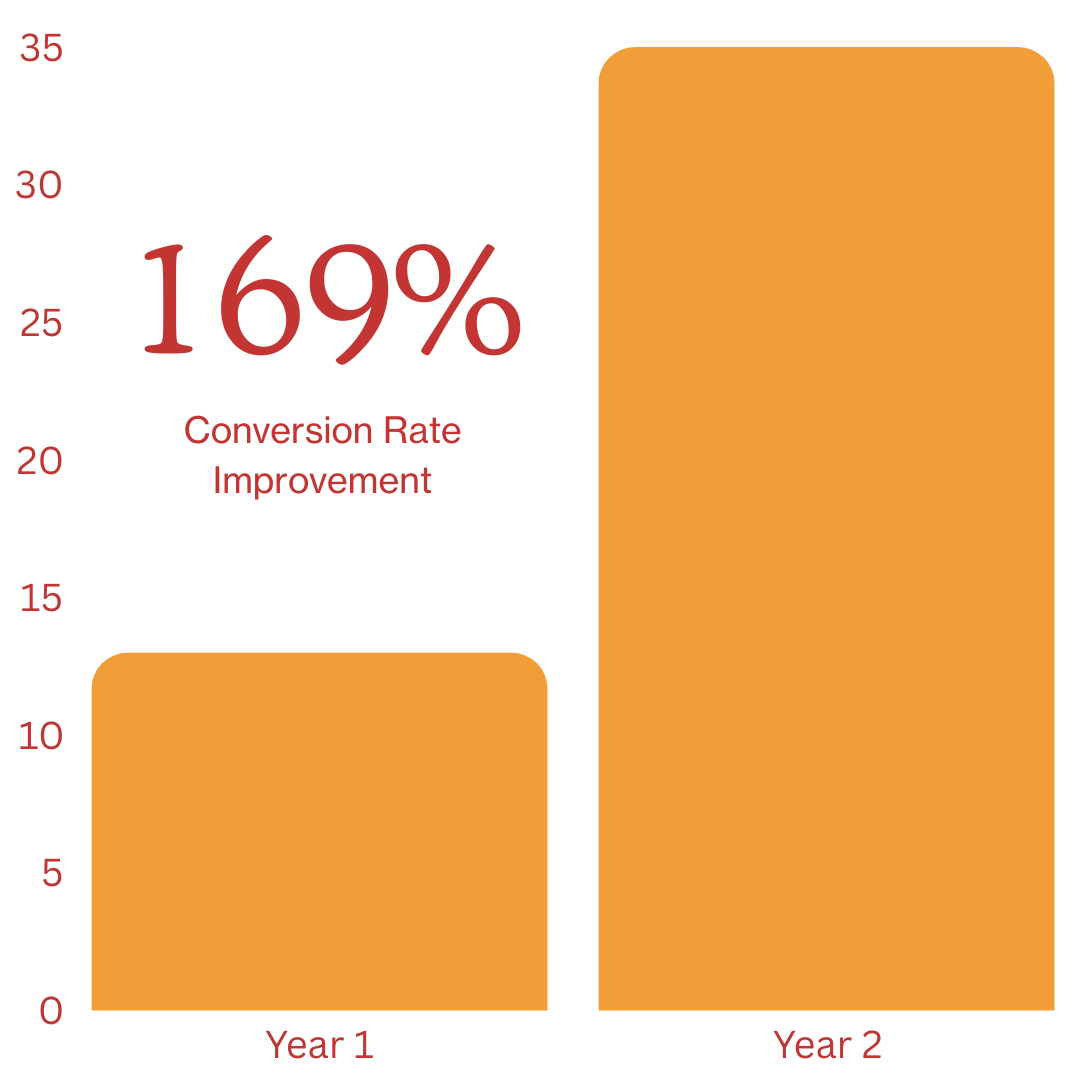 35
30
25
20
15
10
5
0

169%

Conversion Rate Improvement

Year 1
Year 2