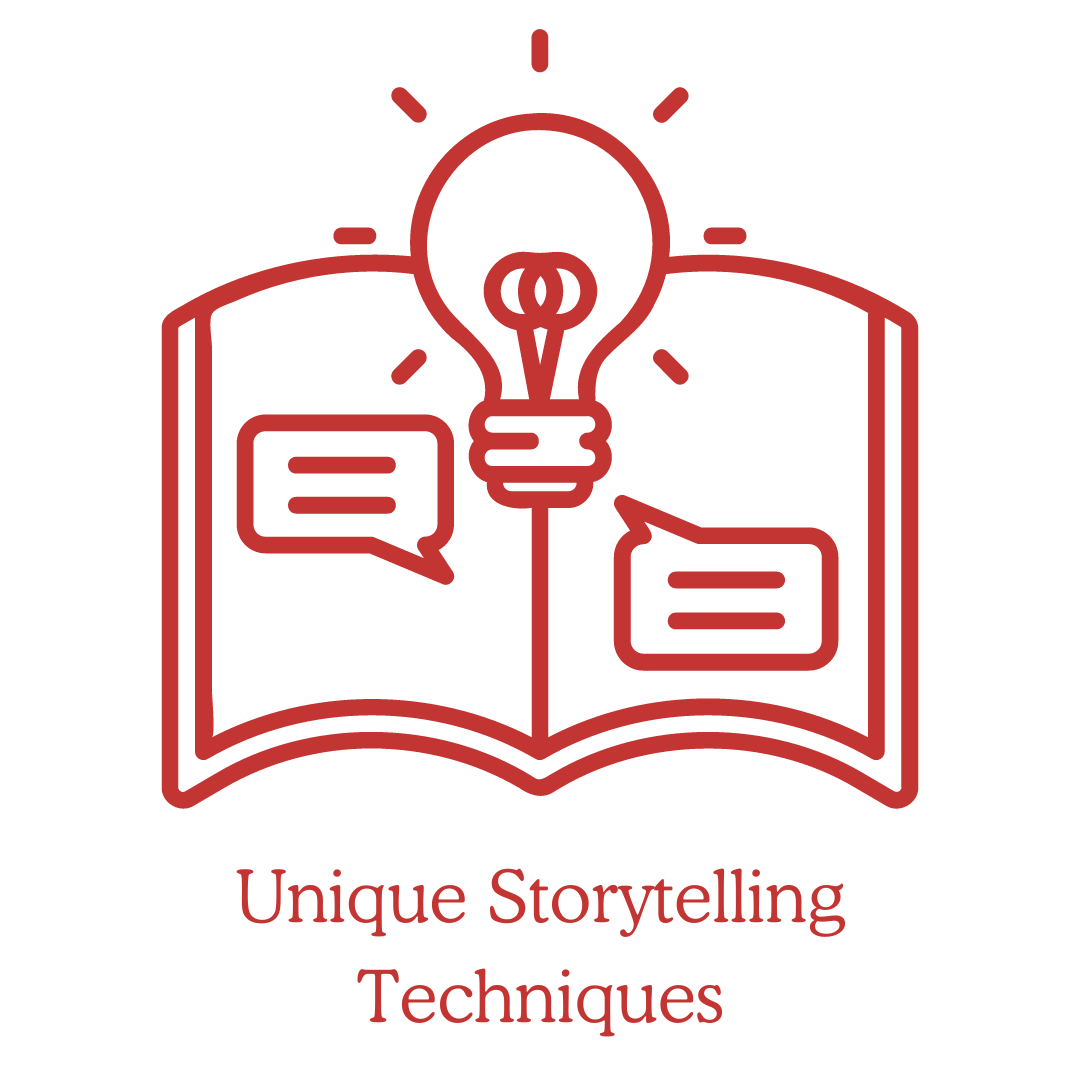 Unique Storytelling Techniques