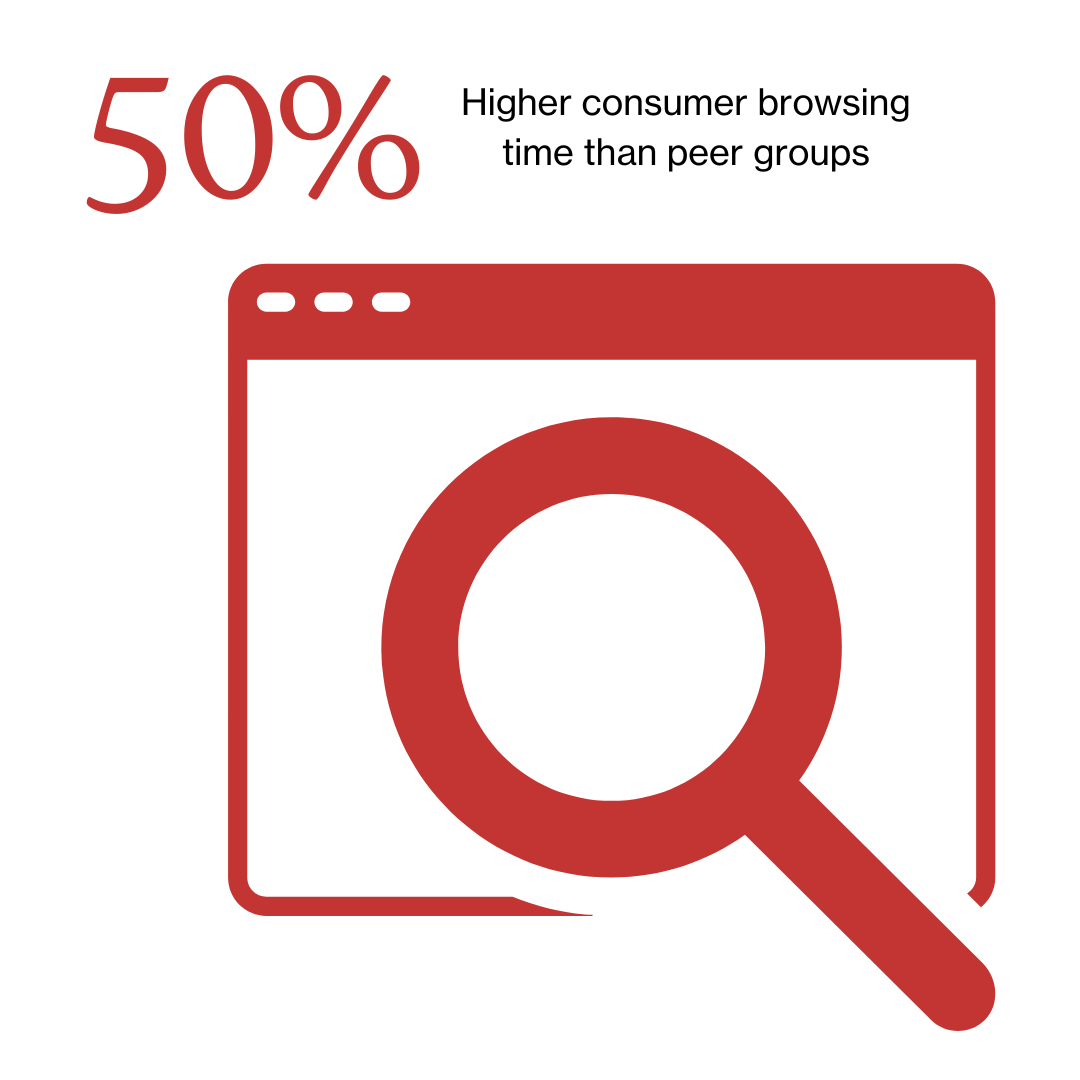 50%

Higher consumer browsing time than peer groups