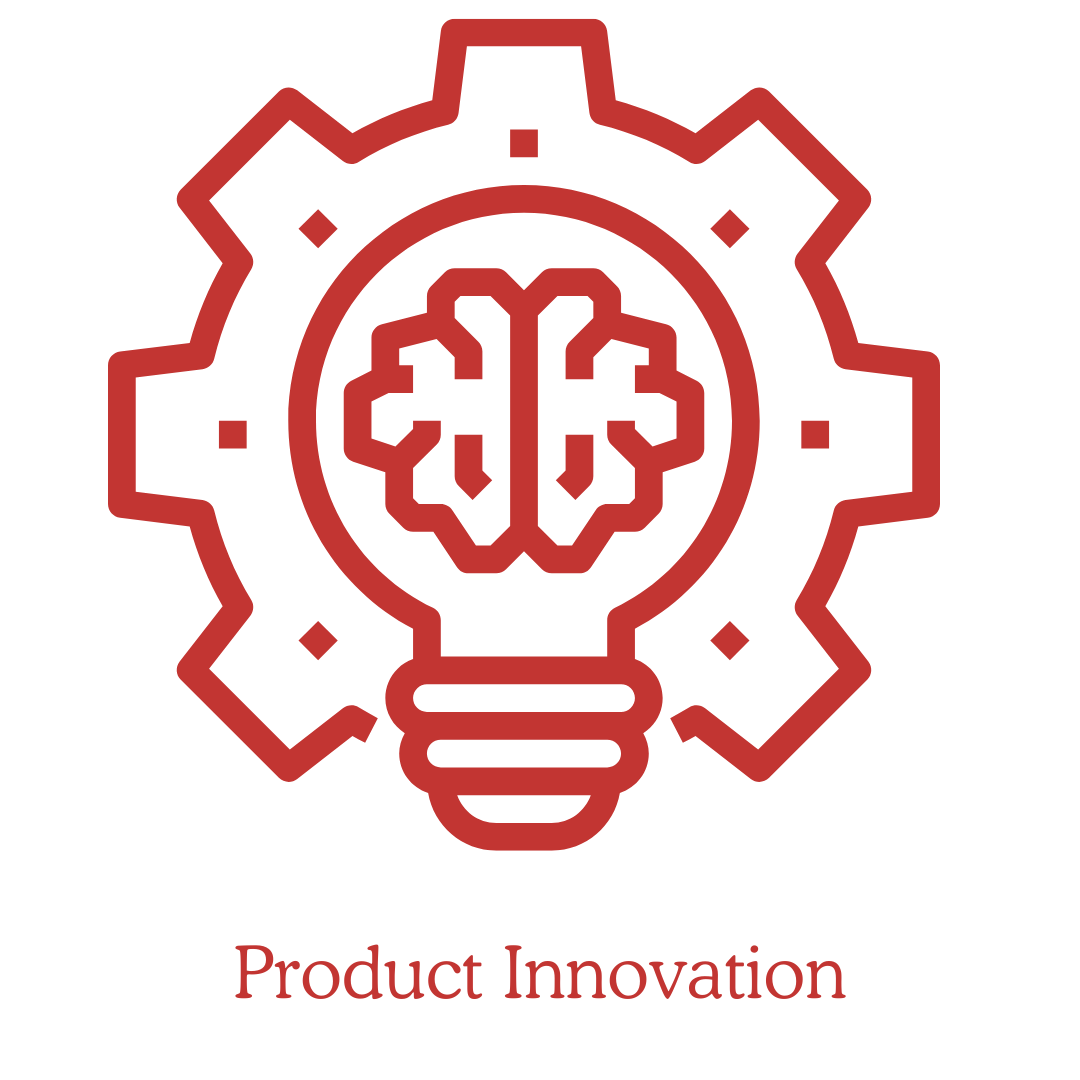 Product Innovation