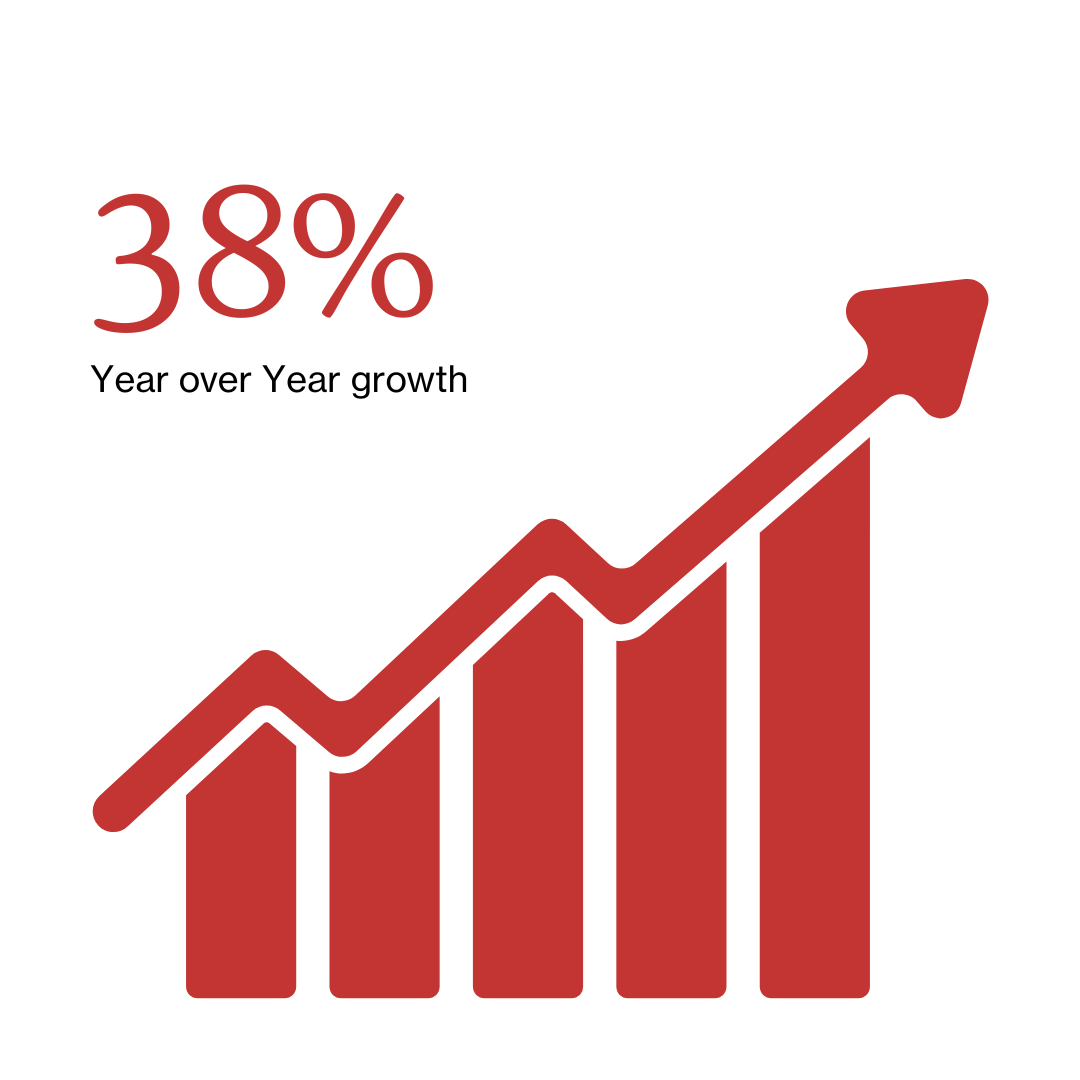 38%

Year over Year growth